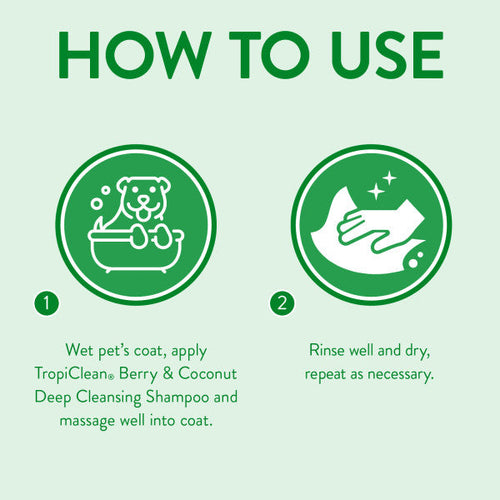 HOW TO USE

1

Wet pet's coat, apply TropiClean® Berry & Coconut Deep Cleansing Shampoo and massage well into coat.

2

Rinse well and dry, repeat as necessary.